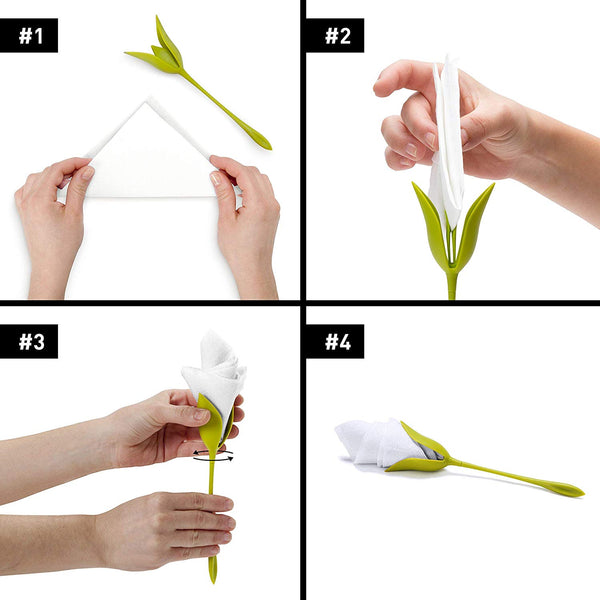 #1

#2

#3

#4